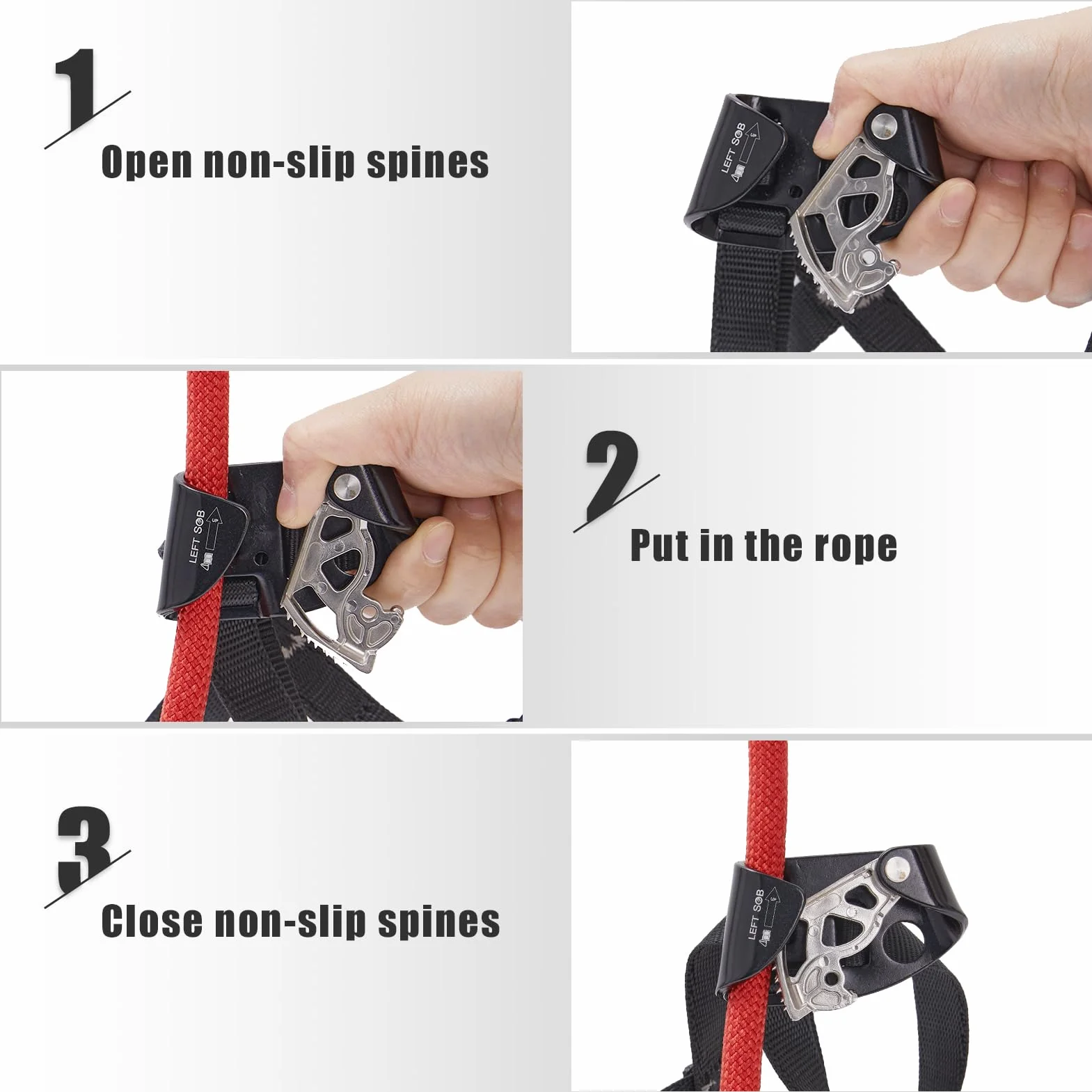 1

Open non-slip spines

LEFT SOB
UP

LEFT SOB
UP

2

Put in the rope

3

Close non-slip spines

LEFT SOB
UP